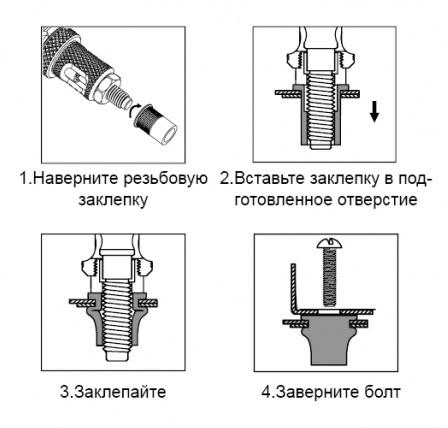 1.Наверните резьбовую заклепку

2.Вставьте заклепку в подготовленное отверстие

3.Заклепайте

4.Заверните болт