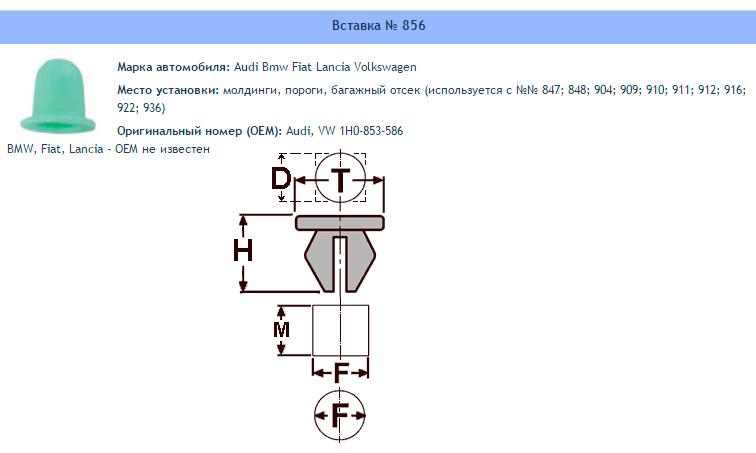 Вставка № 856

Марка автомобиля: Audi Bmw Fiat Lancia Volkswagen

Место установки: молдинги, пороги, багажный отсек (используется с №№ 847; 848; 904; 909; 910; 911; 912; 916; 922; 936)

Оригинальный номер (OEM): Audi, VW 1H0-853-586
BMW, Fiat, Lancia - OEM не известен

D
T
H
M
F
F