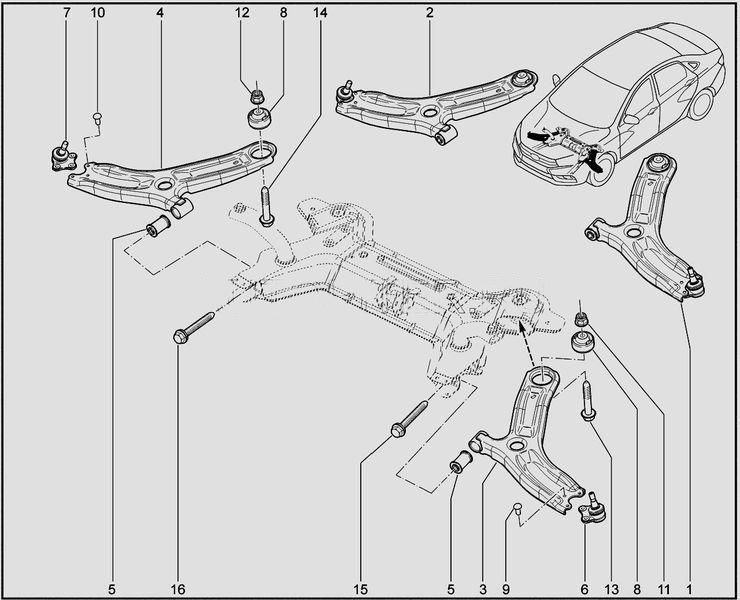 7 10 4 12 8 14 2

5 16 15 5 3 9 6 13 8 11 1