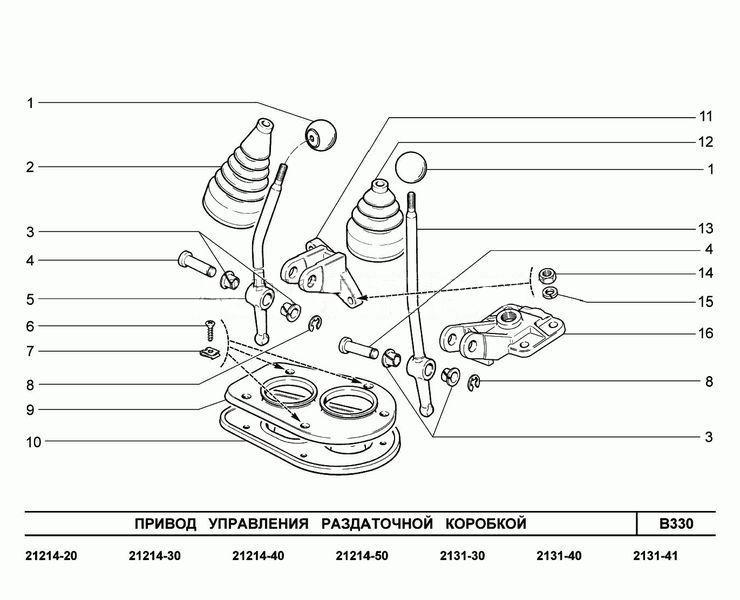 1
2
3
4
5
6
7
8
9
10
11
12
1
13
4
14
15
16
8
3

ПРИВОД УПРАВЛЕНИЯ РАЗДАТОЧНОЙ КОРОБКОЙ
B330

21214-20 21214-30 21214-40 21214-50 2131-30 2131-40 2131-41